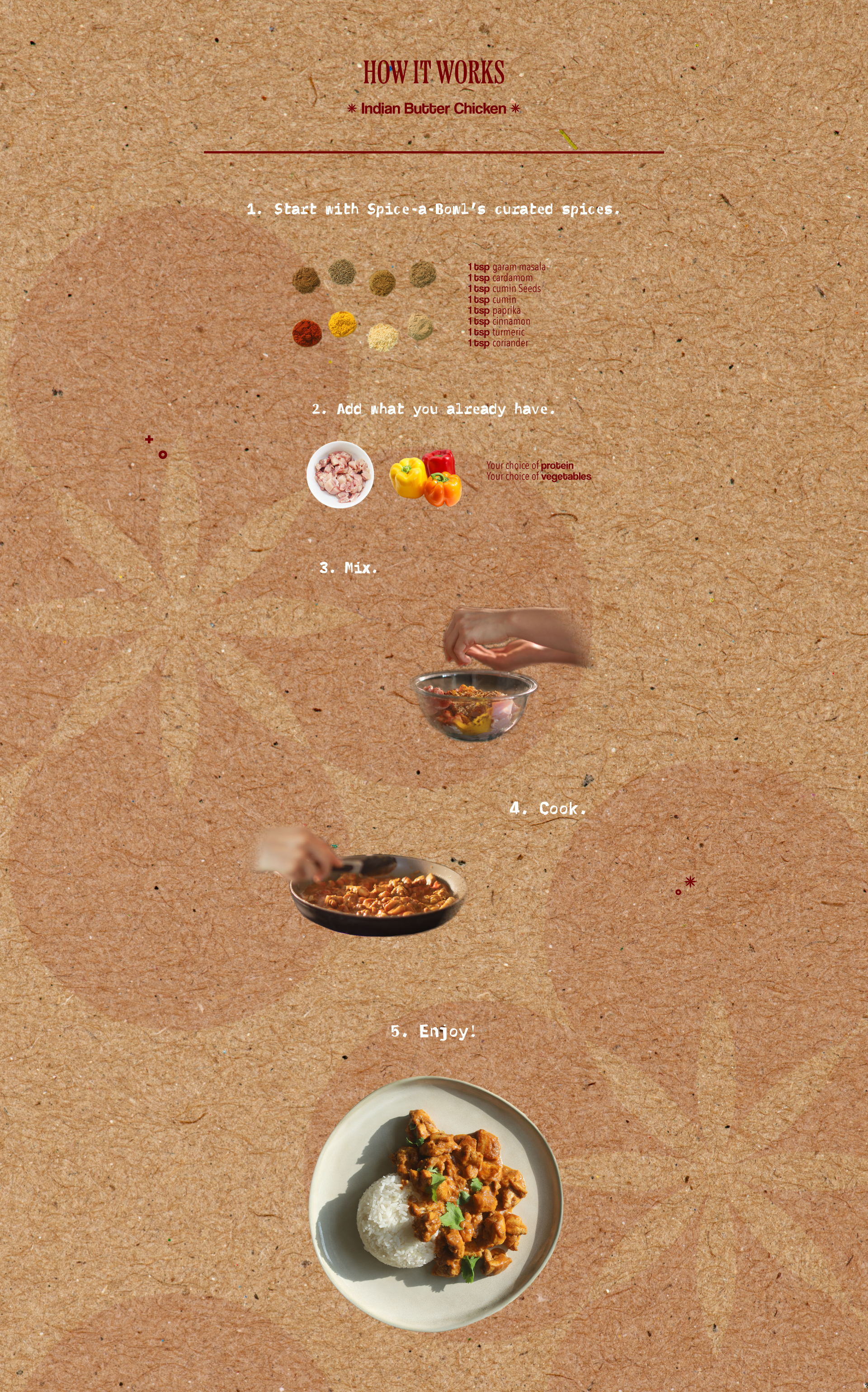 HOW IT WORKS

✳ Indian Butter Chicken ✳

1. Start with Spice-a-Bowl's curated spices.

1 tsp garam masala
1 tsp cardamom
1 tsp cumin Seeds
1 tsp cumin
1 tsp paprika
1 tsp cinnamon
1 tsp turmeric
1 tsp coriander

2. Add what you already have.

Your choice of protein
Your choice of vegetables

3. Mix.

4. Cook.

5. Enjoy!